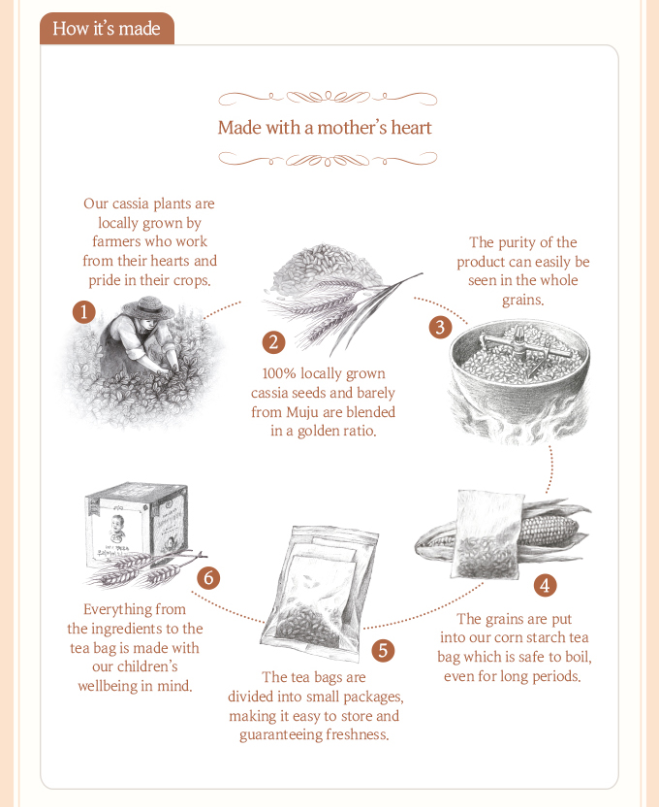 How it's made

Made with a mother's heart

1
Our cassia plants are locally grown by farmers who work from their hearts and pride in their crops.

2
100% locally grown cassia seeds and barely from Muju are blended in a golden ratio.

3
The purity of the product can easily be seen in the whole grains.

4
The grains are put into our corn starch tea bag which is safe to boil, even for long periods.

5
The tea bags are divided into small packages, making it easy to store and guaranteeing freshness.

6
Everything from the ingredients to the tea bag is made with our children's wellbeing in mind.